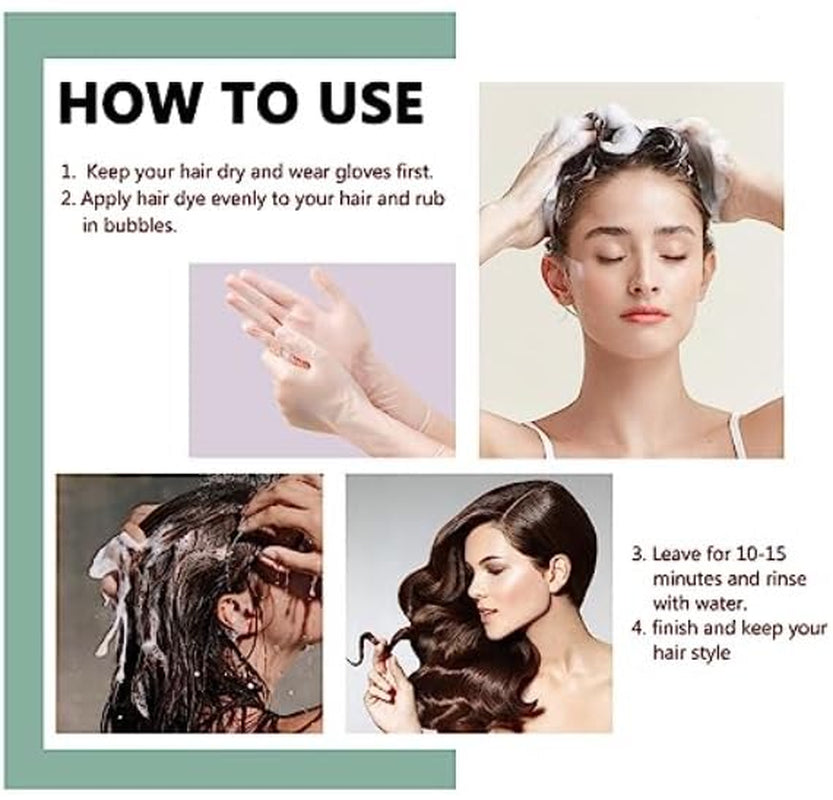 HOW TO USE

1. Keep your hair dry and wear gloves first.
2. Apply hair dye evenly to your hair and rub in bubbles.

3. Leave for 10-15 minutes and rinse with water.
4. finish and keep your hair style