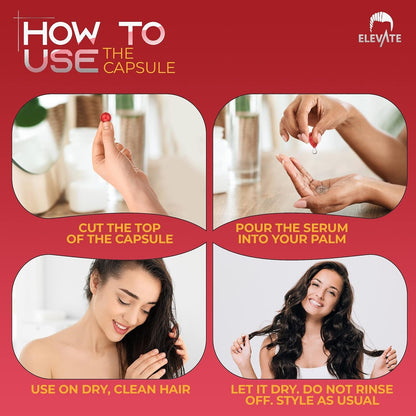 HOW TO USE THE CAPSULE

ELEVATE

CUT THE TOP OF THE CAPSULE

POUR THE SERUM INTO YOUR PALM

USE ON DRY, CLEAN HAIR

LET IT DRY. DO NOT RINSE OFF. STYLE AS USUAL