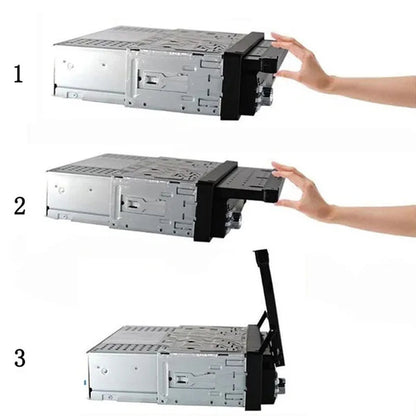 1

2

3