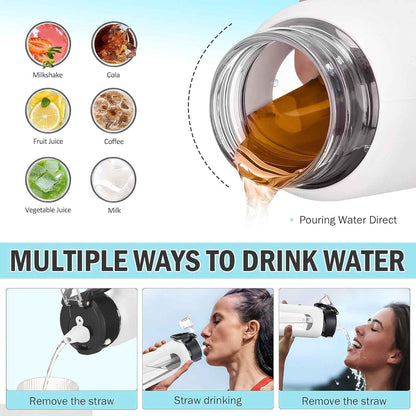 Milkshake

Cola

Fruit Juice

Coffee

Vegetable Juice

Milk

• Pouring Water Direct

MULTIPLE WAYS TO DRINK WATER

Remove the straw

Straw drinking

Remove the straw