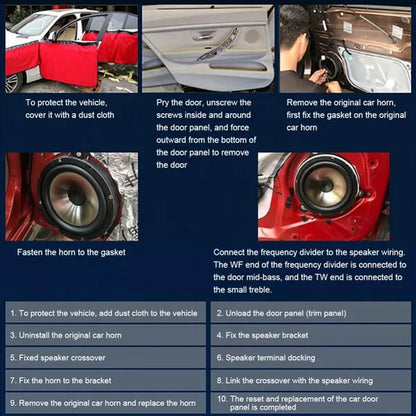 To protect the vehicle, cover it with a dust cloth

Pry the door, unscrew the screws inside and around the door panel, and force outward from the bottom of the door panel to remove the door

Remove the original car horn, first fix the gasket on the original car horn

Fasten the horn to the gasket

Connect the frequency divider to the speaker wiring. The WF end of the frequency divider is connected to the door mid-bass, and the TW end is connected to the small treble.

1. To protect the vehicle, add dust cloth to the vehicle

2. Unload the door panel (trim panel)

3. Uninstall the original car horn

4. Fix the speaker bracket

5. Fixed speaker crossover

6. Speaker terminal docking

7. Fix the horn to the bracket

8. Link the crossover with the speaker wiring

9. Remove the original car horn and replace the horn

10. The reset and replacement of the car door panel is completed