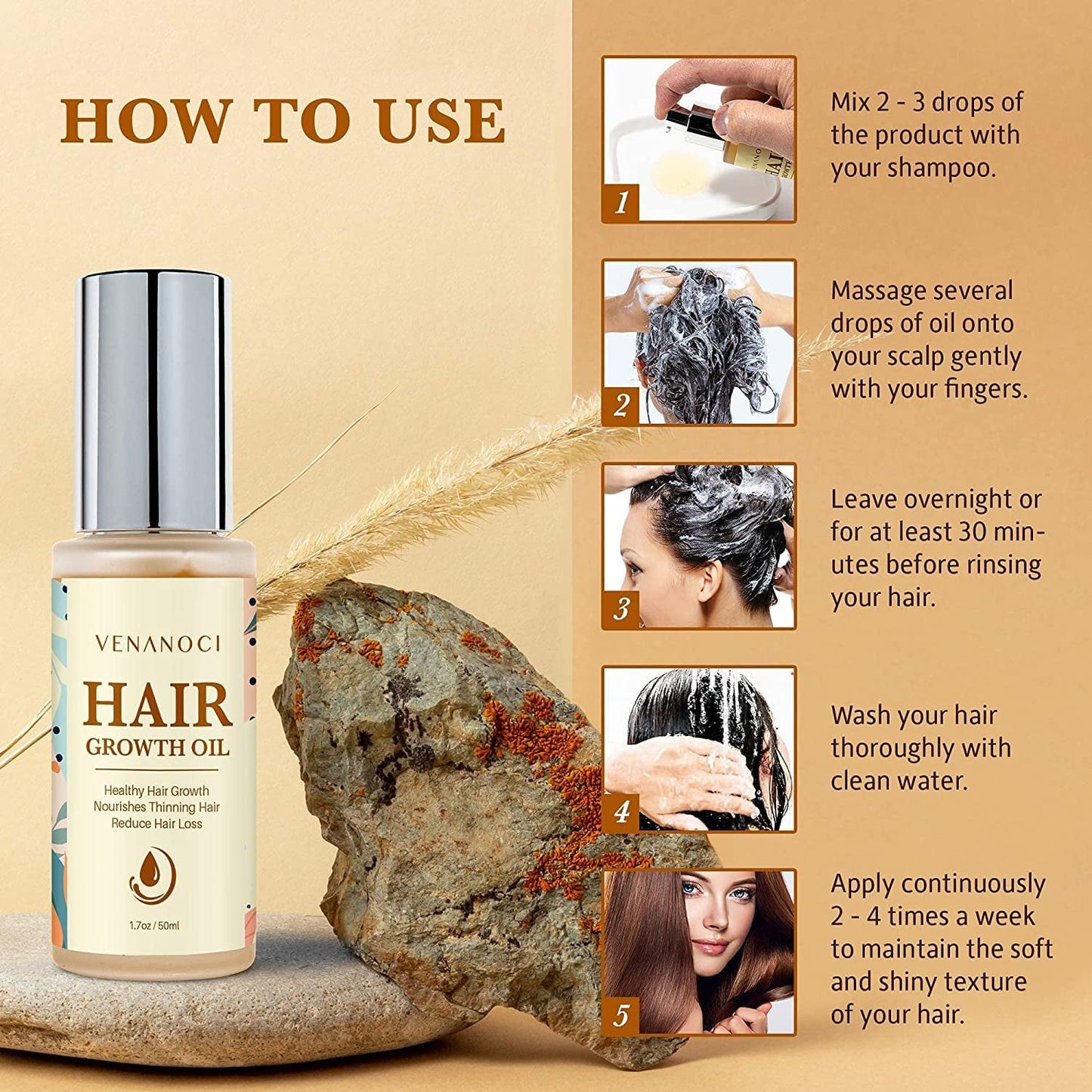 HOW TO USE

VENANOCI
HAIR
GROWTH OIL
Healthy Hair Growth
Nourishes Thinning Hair
Reduce Hair Loss
1.7oz / 50ml

1
Mix 2 - 3 drops of the product with your shampoo.

2
Massage several drops of oil onto your scalp gently with your fingers.

3
Leave overnight or for at least 30 minutes before rinsing your hair.

4
Wash your hair thoroughly with clean water.

5
Apply continuously 2 - 4 times a week to maintain the soft and shiny texture of your hair.