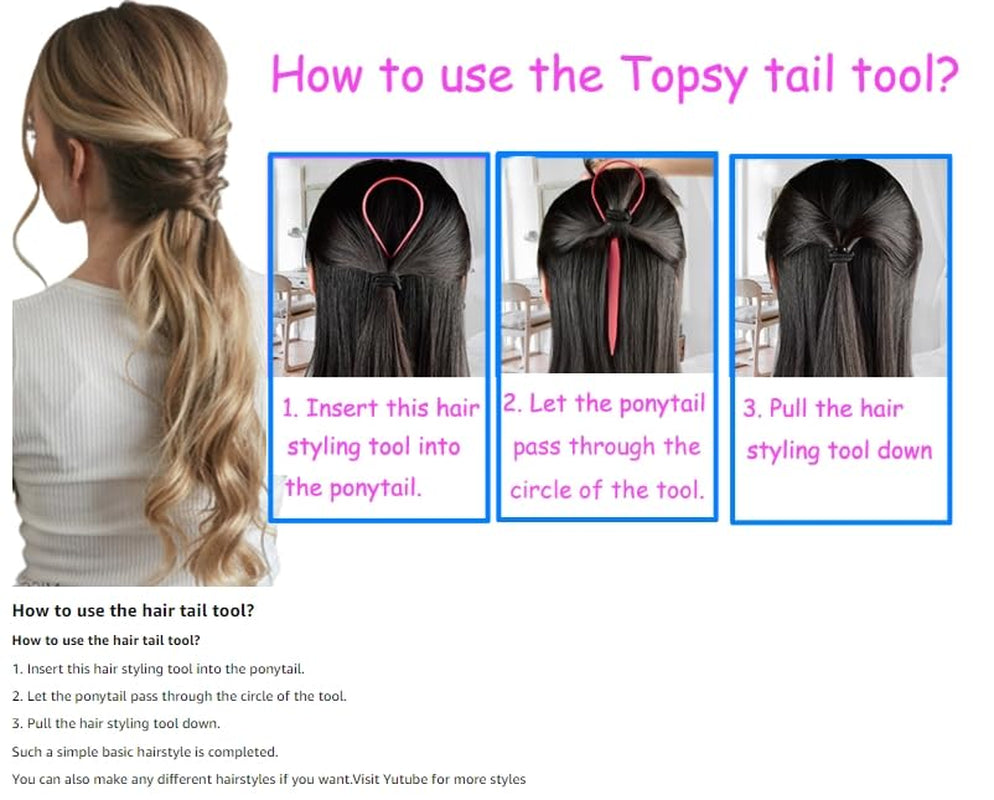 How to use the Topsy tail tool?

1. Insert this hair styling tool into the ponytail.

2. Let the ponytail pass through the circle of the tool.

3. Pull the hair styling tool down

How to use the hair tail tool?

How to use the hair tail tool?

1. Insert this hair styling tool into the ponytail.

2. Let the ponytail pass through the circle of the tool.

3. Pull the hair styling tool down.

Such a simple basic hairstyle is completed.

You can also make any different hairstyles if you want.Visit Yutube for more styles