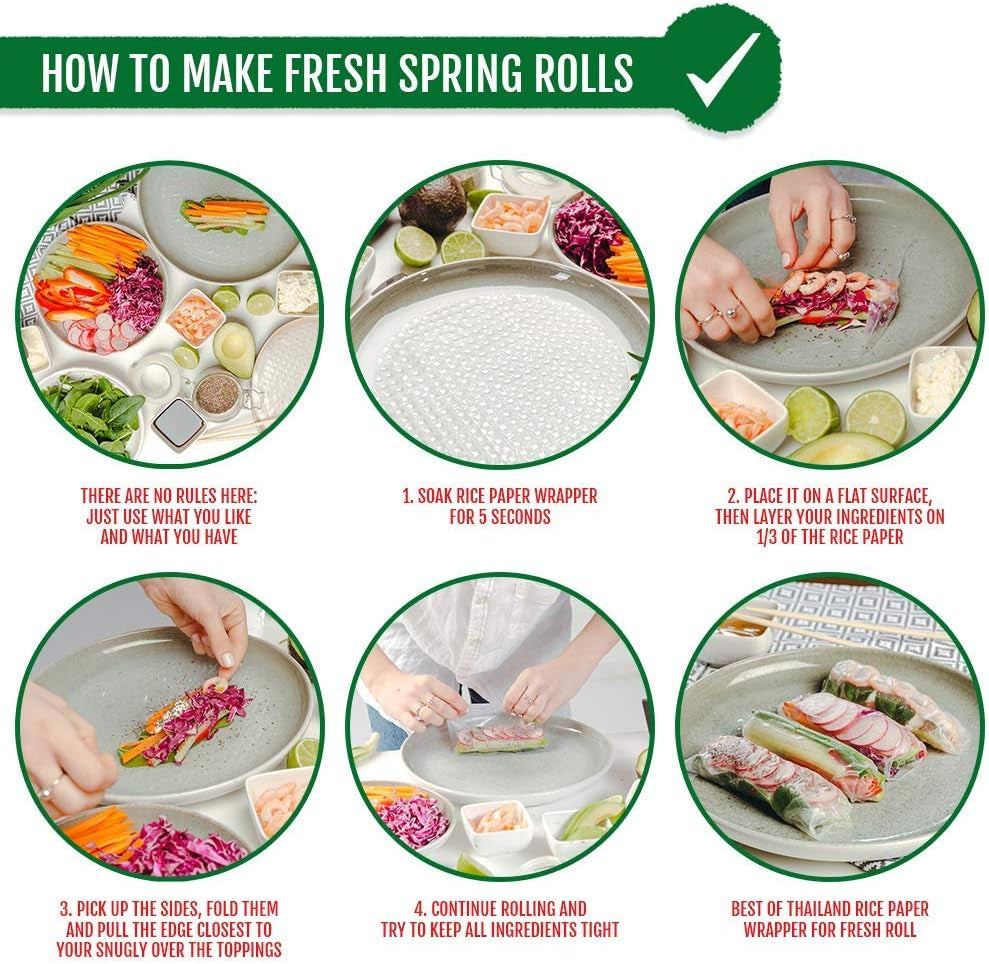 HOW TO MAKE FRESH SPRING ROLLS

THERE ARE NO RULES HERE: JUST USE WHAT YOU LIKE AND WHAT YOU HAVE

1. SOAK RICE PAPER WRAPPER FOR 5 SECONDS

2. PLACE IT ON A FLAT SURFACE, THEN LAYER YOUR INGREDIENTS ON 1/3 OF THE RICE PAPER

3. PICK UP THE SIDES, FOLD THEM AND PULL THE EDGE CLOSEST TO YOUR SNUGLY OVER THE TOPPINGS

4. CONTINUE ROLLING AND TRY TO KEEP ALL INGREDIENTS TIGHT

BEST OF THAILAND RICE PAPER WRAPPER FOR FRESH ROLL