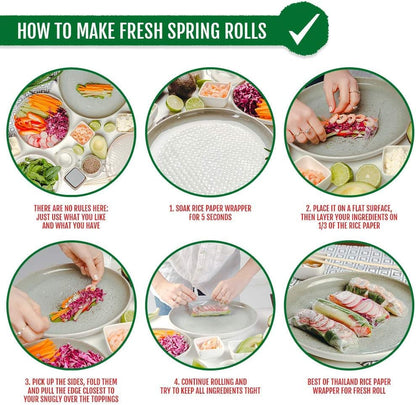 HOW TO MAKE FRESH SPRING ROLLS

THERE ARE NO RULES HERE: JUST USE WHAT YOU LIKE AND WHAT YOU HAVE

1. SOAK RICE PAPER WRAPPER FOR 5 SECONDS

2. PLACE IT ON A FLAT SURFACE, THEN LAYER YOUR INGREDIENTS ON 1/3 OF THE RICE PAPER

3. PICK UP THE SIDES, FOLD THEM AND PULL THE EDGE CLOSEST TO YOUR SNUGLY OVER THE TOPPINGS

4. CONTINUE ROLLING AND TRY TO KEEP ALL INGREDIENTS TIGHT

BEST OF THAILAND RICE PAPER WRAPPER FOR FRESH ROLL