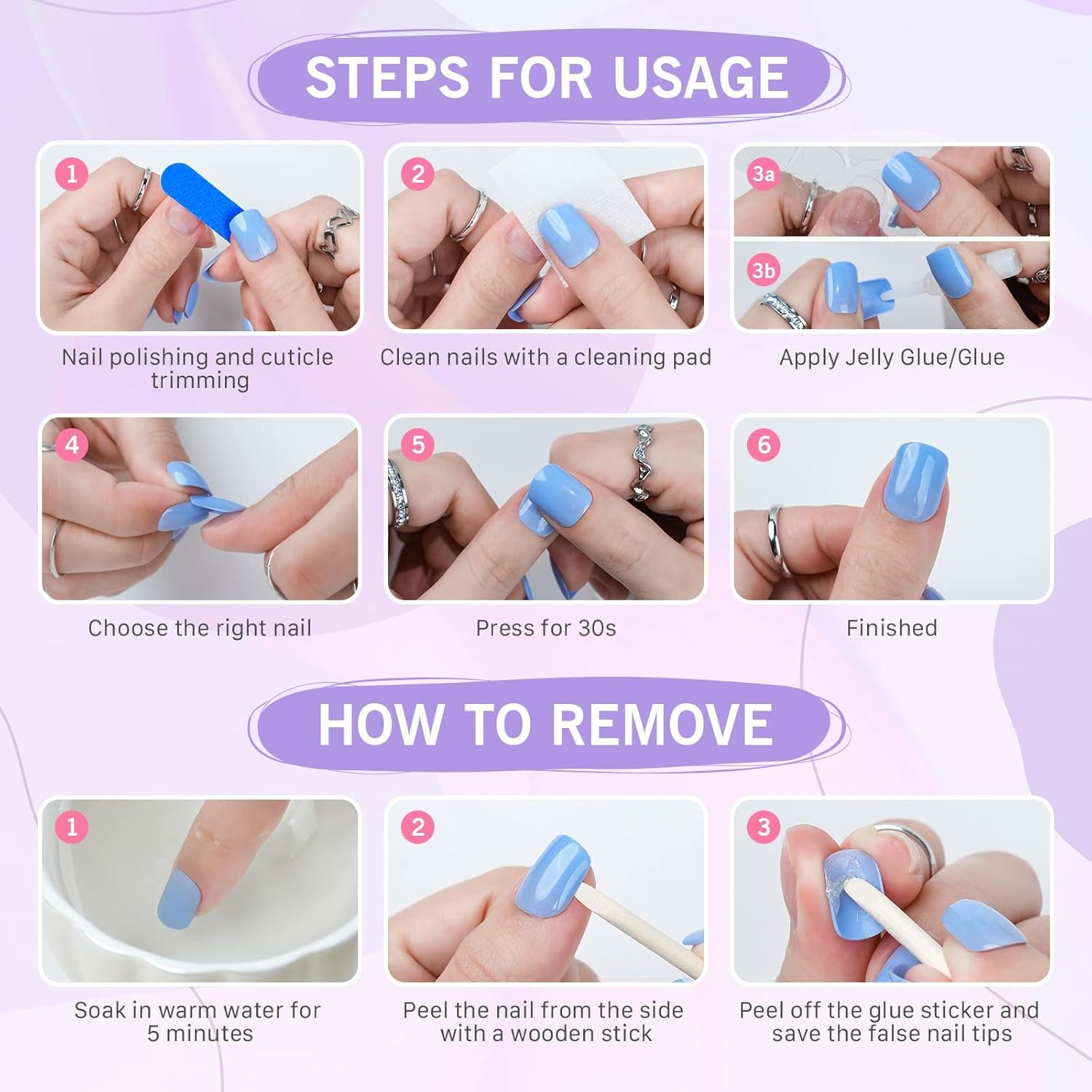 STEPS FOR USAGE

1
Nail polishing and cuticle trimming

2
Clean nails with a cleaning pad

3a
3b
Apply Jelly Glue/Glue

4
Choose the right nail

5
Press for 30s

6
Finished

HOW TO REMOVE

1
Soak in warm water for 5 minutes

2
Peel the nail from the side with a wooden stick

3
Peel off the glue sticker and save the false nail tips