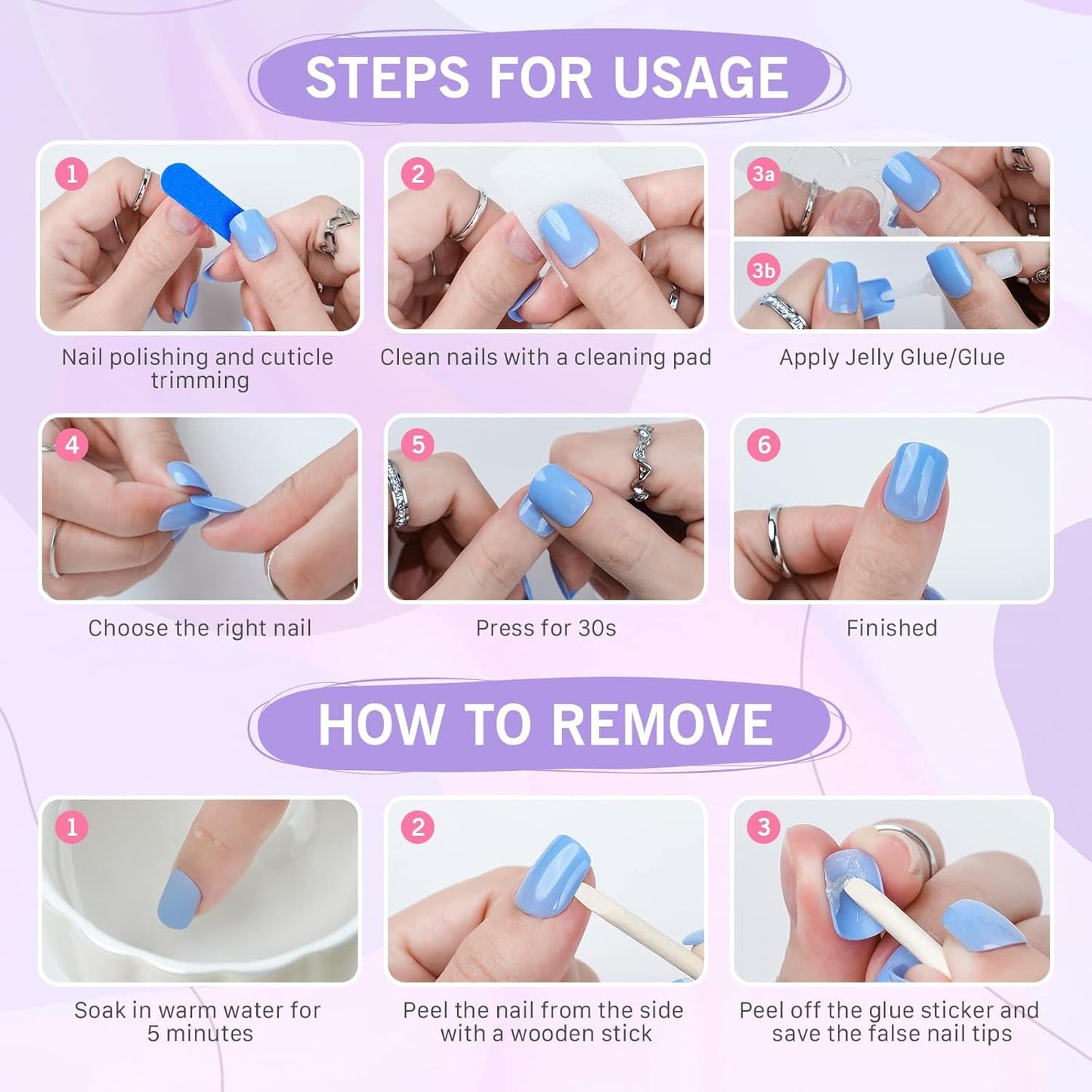 STEPS FOR USAGE

1
Nail polishing and cuticle trimming

2
Clean nails with a cleaning pad

3a
3b
Apply Jelly Glue/Glue

4
Choose the right nail

5
Press for 30s

6
Finished

HOW TO REMOVE

1
Soak in warm water for 5 minutes

2
Peel the nail from the side with a wooden stick

3
Peel off the glue sticker and save the false nail tips