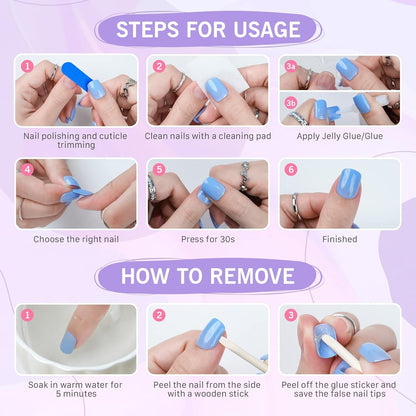 STEPS FOR USAGE

1
Nail polishing and cuticle trimming

2
Clean nails with a cleaning pad

3a
3b
Apply Jelly Glue/Glue

4
Choose the right nail

5
Press for 30s

6
Finished

HOW TO REMOVE

1
Soak in warm water for 5 minutes

2
Peel the nail from the side with a wooden stick

3
Peel off the glue sticker and save the false nail tips