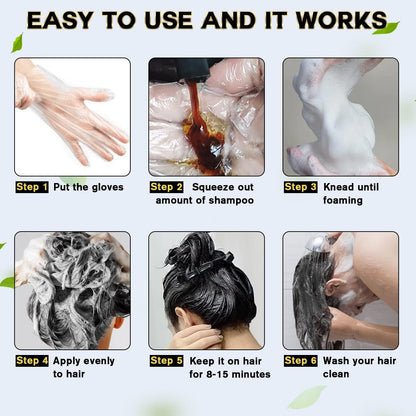 EASY TO USE AND IT WORKS

Step 1 Put the gloves

Step 2 Squeeze out amount of shampoo

Step 3 Knead until foaming

Step 4 Apply evenly to hair

Step 5 Keep it on hair for 8-15 minutes

Step 6 Wash your hair clean