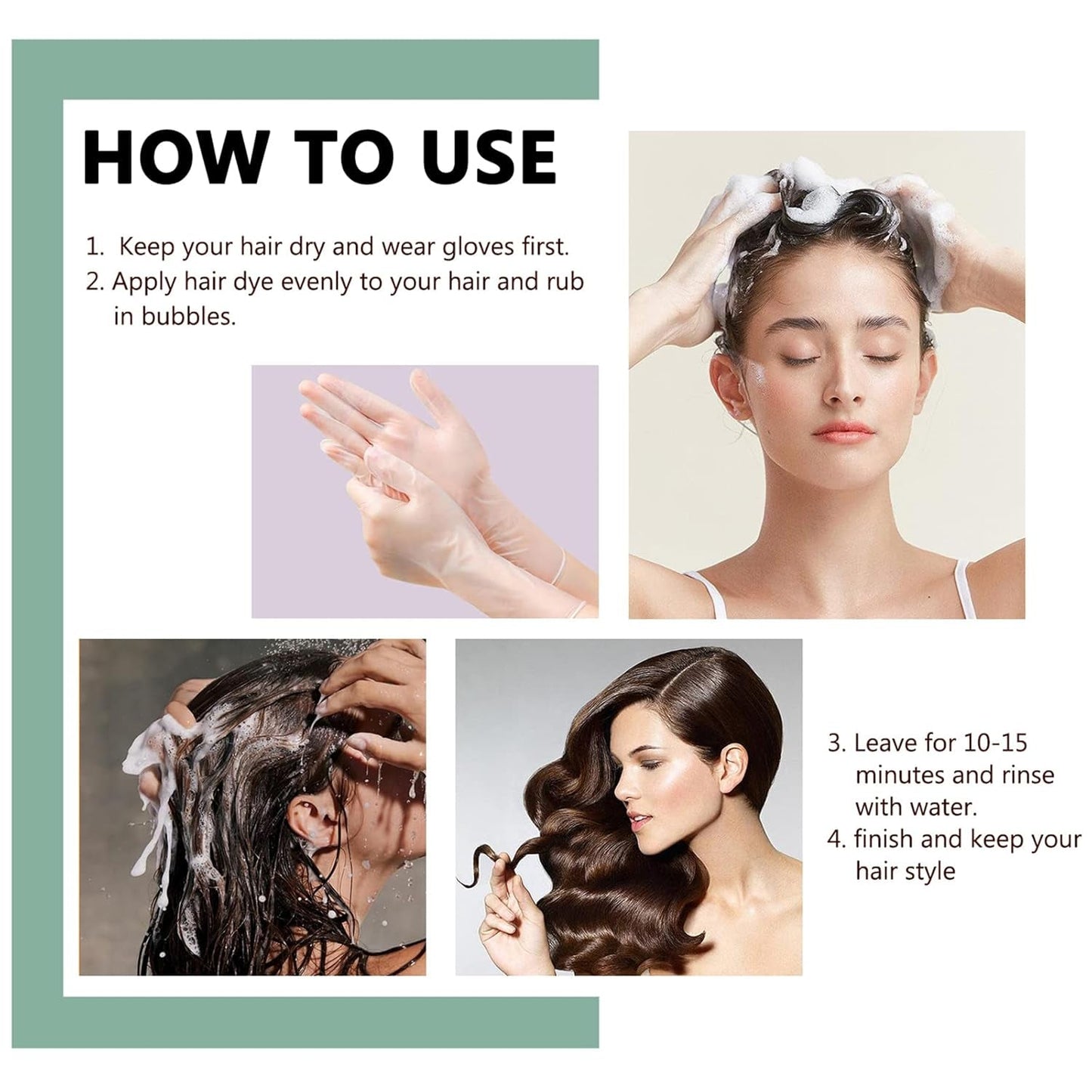 HOW TO USE

1. Keep your hair dry and wear gloves first.
2. Apply hair dye evenly to your hair and rub in bubbles.

3. Leave for 10-15 minutes and rinse with water.
4. finish and keep your hair style