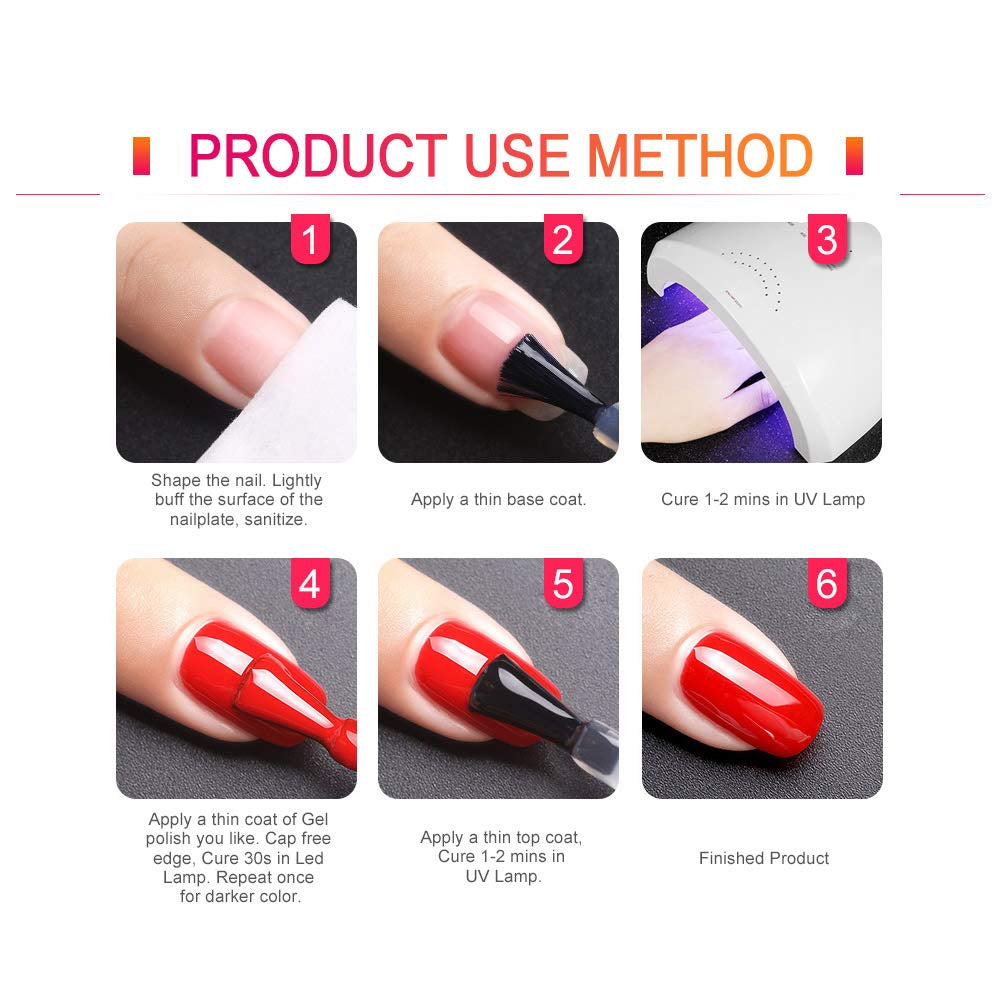 PRODUCT USE METHOD

1

Shape the nail. Lightly buff the surface of the nailplate, sanitize.

2

Apply a thin base coat.

3

Cure 1-2 mins in UV Lamp

4

Apply a thin coat of Gel polish you like. Cap free edge, Cure 30s in Led Lamp. Repeat once for darker color.

5

Apply a thin top coat, Cure 1-2 mins in UV Lamp.

6

Finished Product